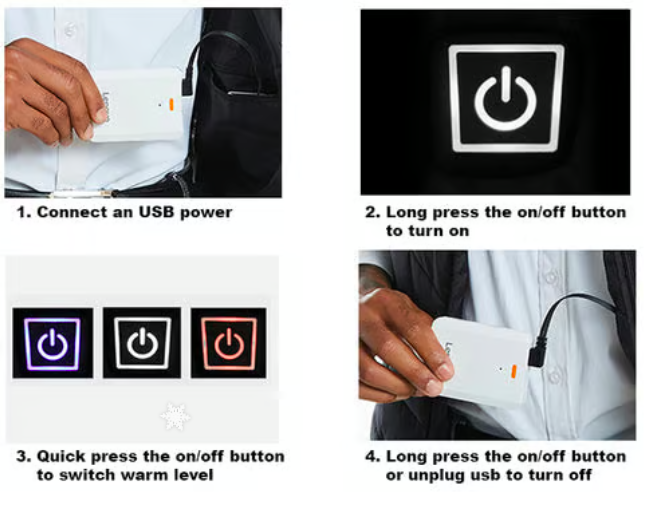 1. Connect an USB power

2. Long press the on/off button to turn on

3. Quick press the on/off button to switch warm level

4. Long press the on/off button or unplug usb to turn off